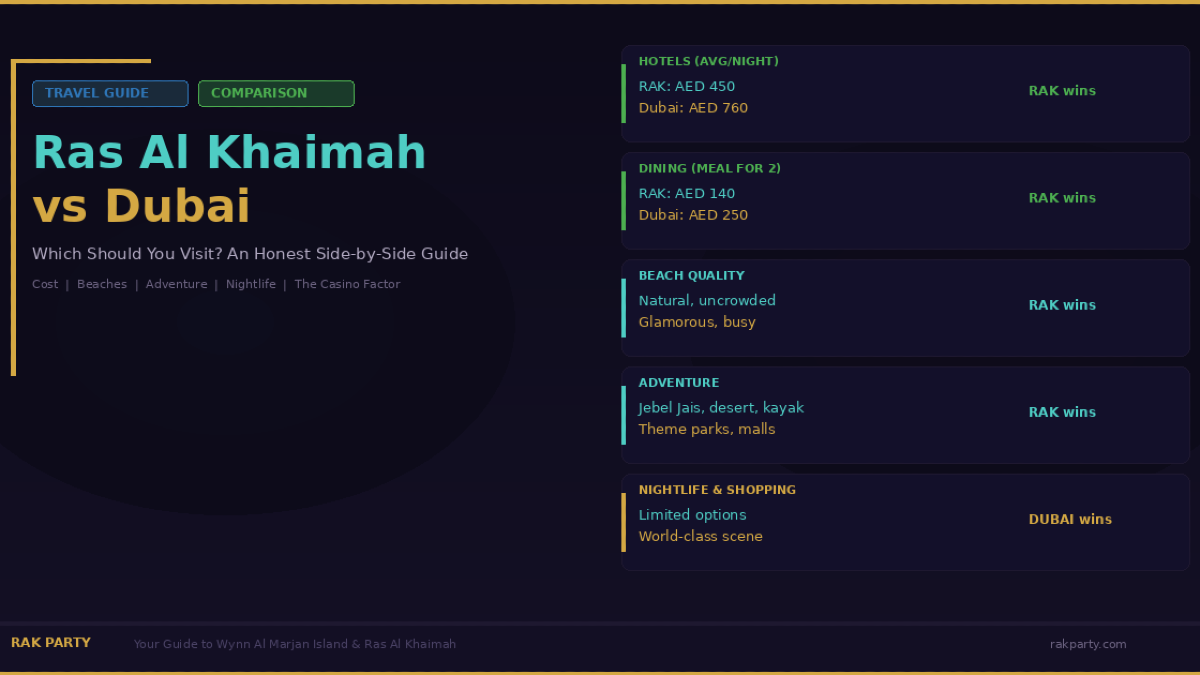 TRAVEL GUIDE
COMPARISON

Ras Al Khaimah vs Dubai

Which Should You Visit? An Honest Side-by-Side Guide

Cost | Beaches | Adventure | Nightlife | The Casino Factor

HOTELS (AVG/NIGHT)
RAK: AED 450
Dubai: AED 760
RAK wins

DINING (MEAL FOR 2)
RAK: AED 140
Dubai: AED 250
RAK wins

BEACH QUALITY
Natural, uncrowded
Glamorous, busy
RAK wins

ADVENTURE
Jebel Jais, desert, kayak
Theme parks, malls
RAK wins

NIGHTLIFE & SHOPPING
Limited options
World-class scene
DUBAI wins

RAK PARTY
Your Guide to Wynn Al Marjan Island & Ras Al Khaimah
rakparty.com